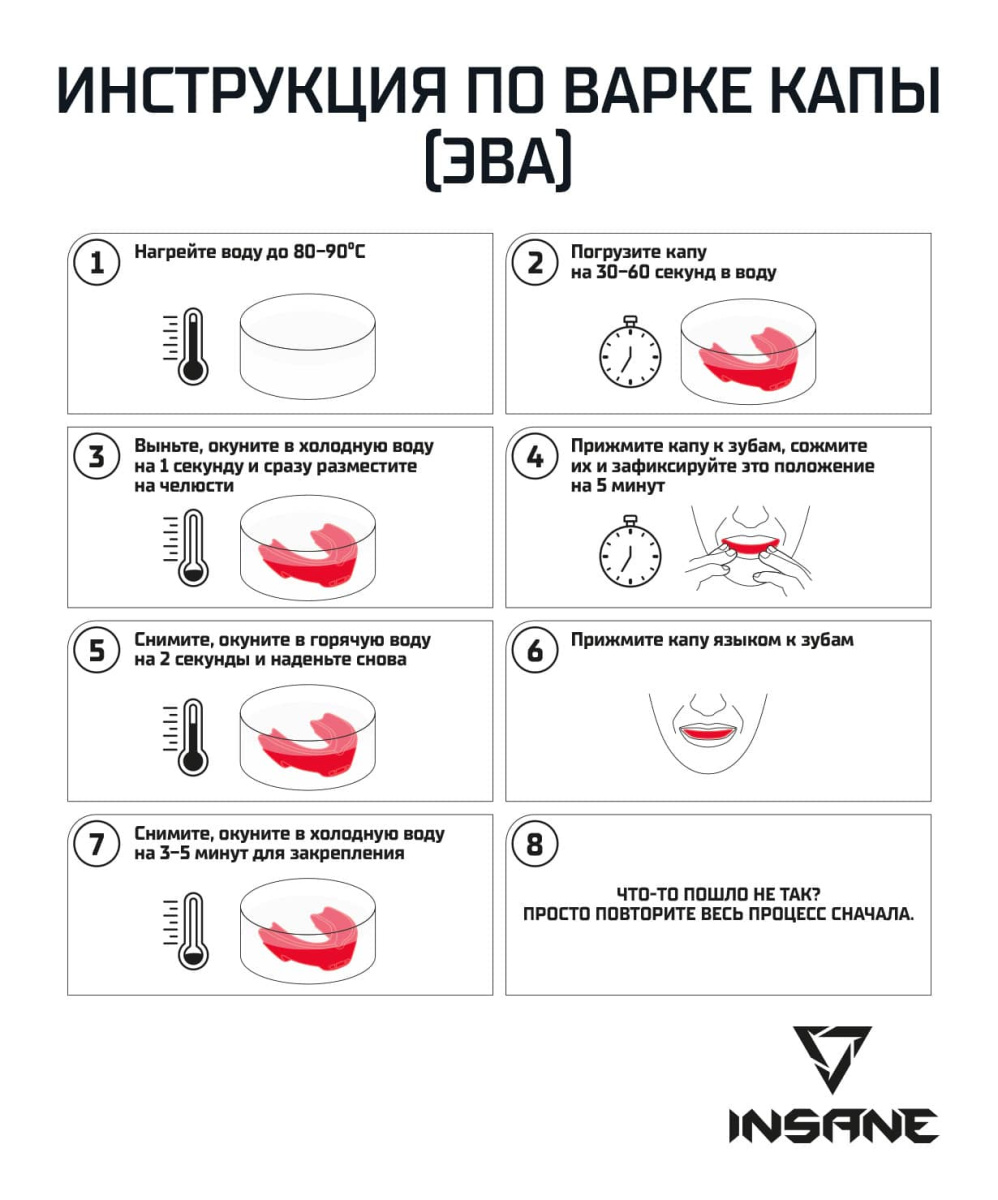 ИНСТРУКЦИЯ ПО ВАРКЕ КАПЫ (ЭВА)

1 Нагрейте воду до 80–90°С

2 Погрузите капу на 30–60 секунд в воду

3 Выньте, окуните в холодную воду на 1 секунду и сразу разместите на челюсти

4 Прижмите капу к зубам, сожмите их и зафиксируйте это положение на 5 минут

5 Снимите, окуните в горячую воду на 2 секунды и наденьте снова

6 Прижмите капу языком к зубам

7 Снимите, окуните в холодную воду на 3–5 минут для закрепления

8 ЧТО-ТО ПОШЛО НЕ ТАК? ПРОСТО ПОВТОРИТЕ ВЕСЬ ПРОЦЕСС СНАЧАЛА.

INSANE